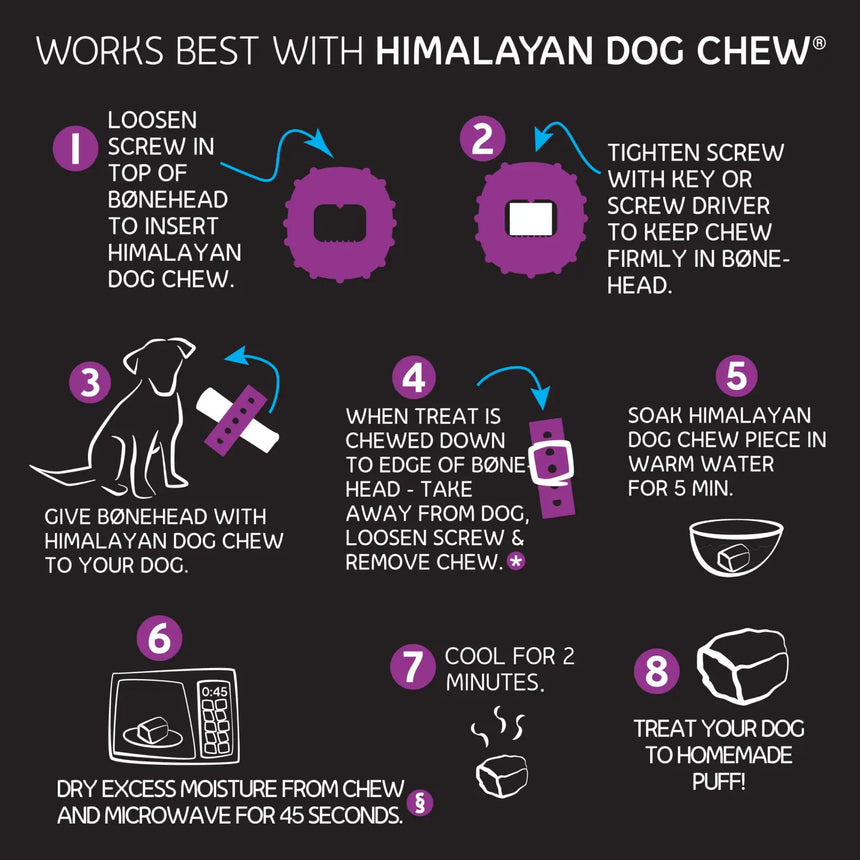 WORKS BEST WITH HIMALAYAN DOG CHEW®

1 LOOSEN SCREW IN TOP OF BØNEHEAD TO INSERT HIMALAYAN DOG CHEW.

2 TIGHTEN SCREW WITH KEY OR SCREW DRIVER TO KEEP CHEW FIRMLY IN BØNEHEAD.

3 GIVE BØNEHEAD WITH HIMALAYAN DOG CHEW TO YOUR DOG.

4 WHEN TREAT IS CHEWED DOWN TO EDGE OF BØNEHEAD - TAKE AWAY FROM DOG, LOOSEN SCREW & REMOVE CHEW. *

5 SOAK HIMALAYAN DOG CHEW PIECE IN WARM WATER FOR 5 MIN.

6 0:45

DRY EXCESS MOISTURE FROM CHEW AND MICROWAVE FOR 45 SECONDS. §

7 COOL FOR 2 MINUTES.

8 TREAT YOUR DOG TO HOMEMADE PUFF!