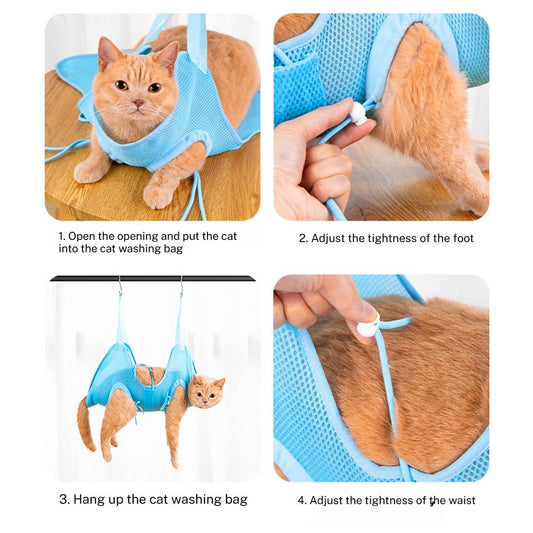 1. Open the opening and put the cat into the cat washing bag

2. Adjust the tightness of the foot

3. Hang up the cat washing bag

4. Adjust the tightness of the waist